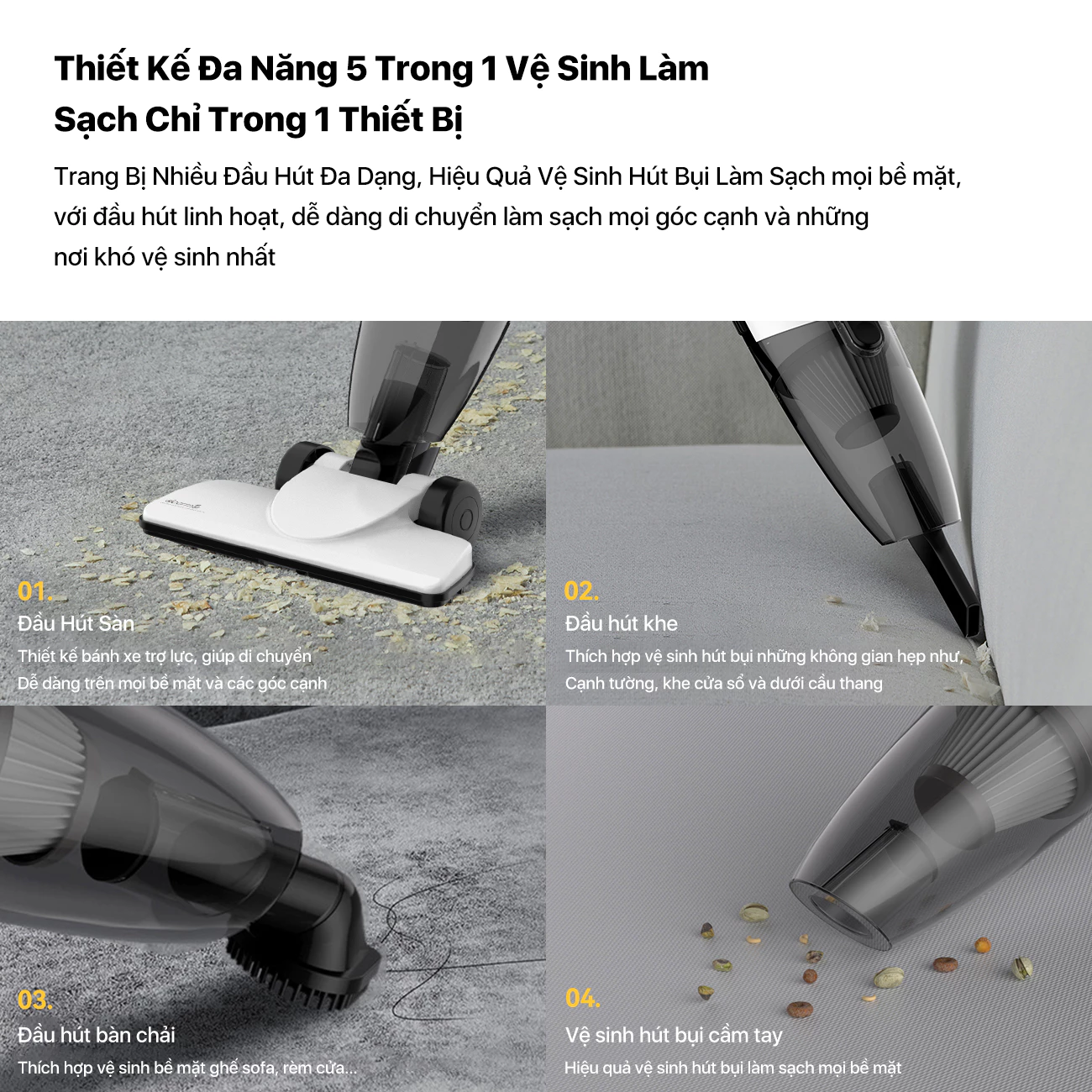 Thiết Kế Đa Năng 5 Trong 1 Vệ Sinh Làm Sạch Chỉ Trong 1 Thiết Bị

Trang Bị Nhiều Đầu Hút Đa Dạng, Hiệu Quả Vệ Sinh Hút Bụi Làm Sạch mọi bề mặt, với đầu hút linh hoạt, dễ dàng di chuyển làm sạch mọi góc cạnh và những nơi khó vệ sinh nhất

01.
Đầu Hút Sàn
Thiết kế bánh xe trợ lực, giúp di chuyển Dễ dàng trên mọi bề mặt và các góc cạnh

02.
Đầu hút khe
Thích hợp vệ sinh hút bụi những không gian hẹp như, Cạnh tường, khe cửa sổ và dưới cầu thang

03.
Đầu hút bàn chải
Thích hợp vệ sinh bề mặt ghế sofa, rèm cửa...

04.
Vệ sinh hút bụi cầm tay
Hiệu quả vệ sinh hút bụi làm sạch mọi bề mặt