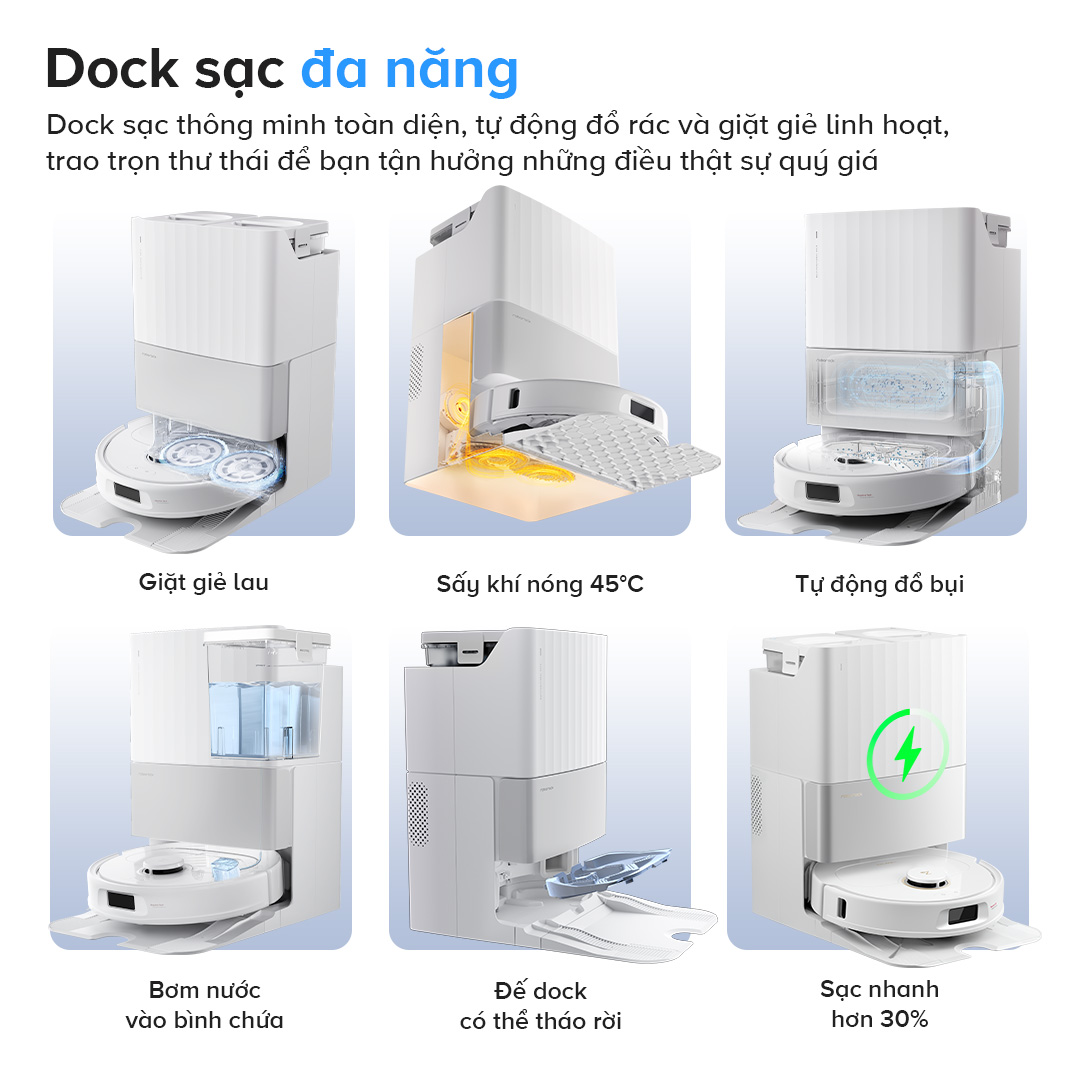 Dock sạc đa năng

Dock sạc thông minh toàn diện, tự động đổ rác và giặt giẻ linh hoạt, trao trọn thư thái để bạn tận hưởng những điều thật sự quý giá

Giặt giẻ lau

Sấy khí nóng 45°C

Tự động đổ bụi

Bơm nước vào bình chứa

Đế dock có thể tháo rời

Sạc nhanh hơn 30%