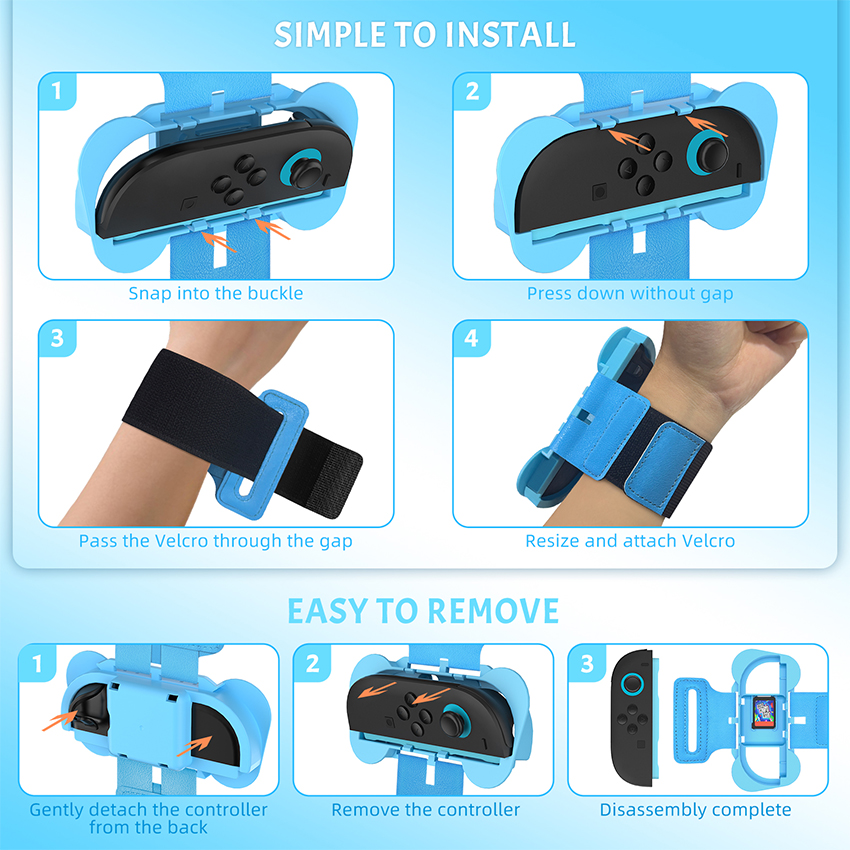 SIMPLE TO INSTALL

1

Snap into the buckle

2

Press down without gap

3

Pass the Velcro through the gap

4

Resize and attach Velcro

EASY TO REMOVE

1

Gently detach the controller from the back

2

Remove the controller

3

Disassembly complete