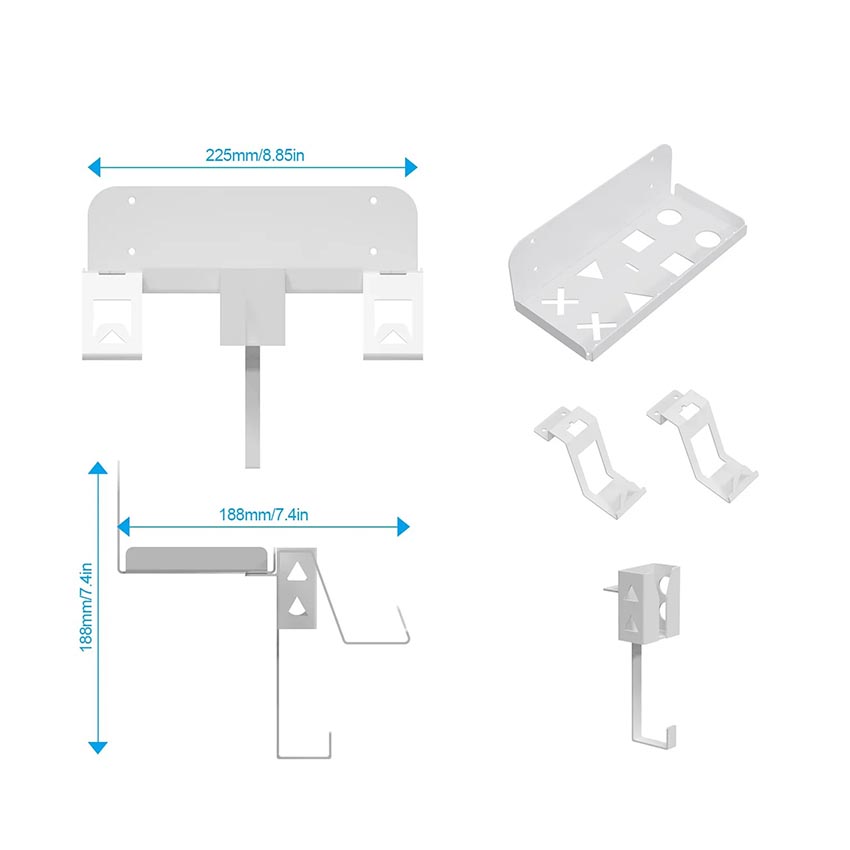 225mm/8.85in

188mm/7.4in

188mm/7.4in