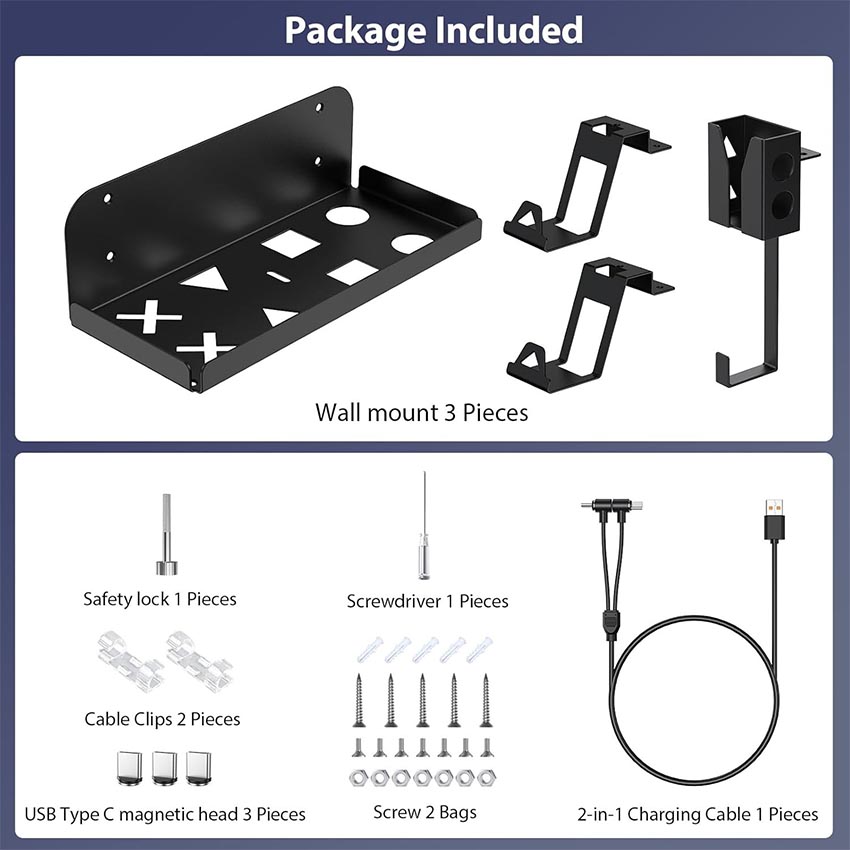 Package Included

Wall mount 3 Pieces

Safety lock 1 Pieces

Cable Clips 2 Pieces

USB Type C magnetic head 3 Pieces

Screwdriver 1 Pieces

Screw 2 Bags

2-in-1 Charging Cable 1 Pieces