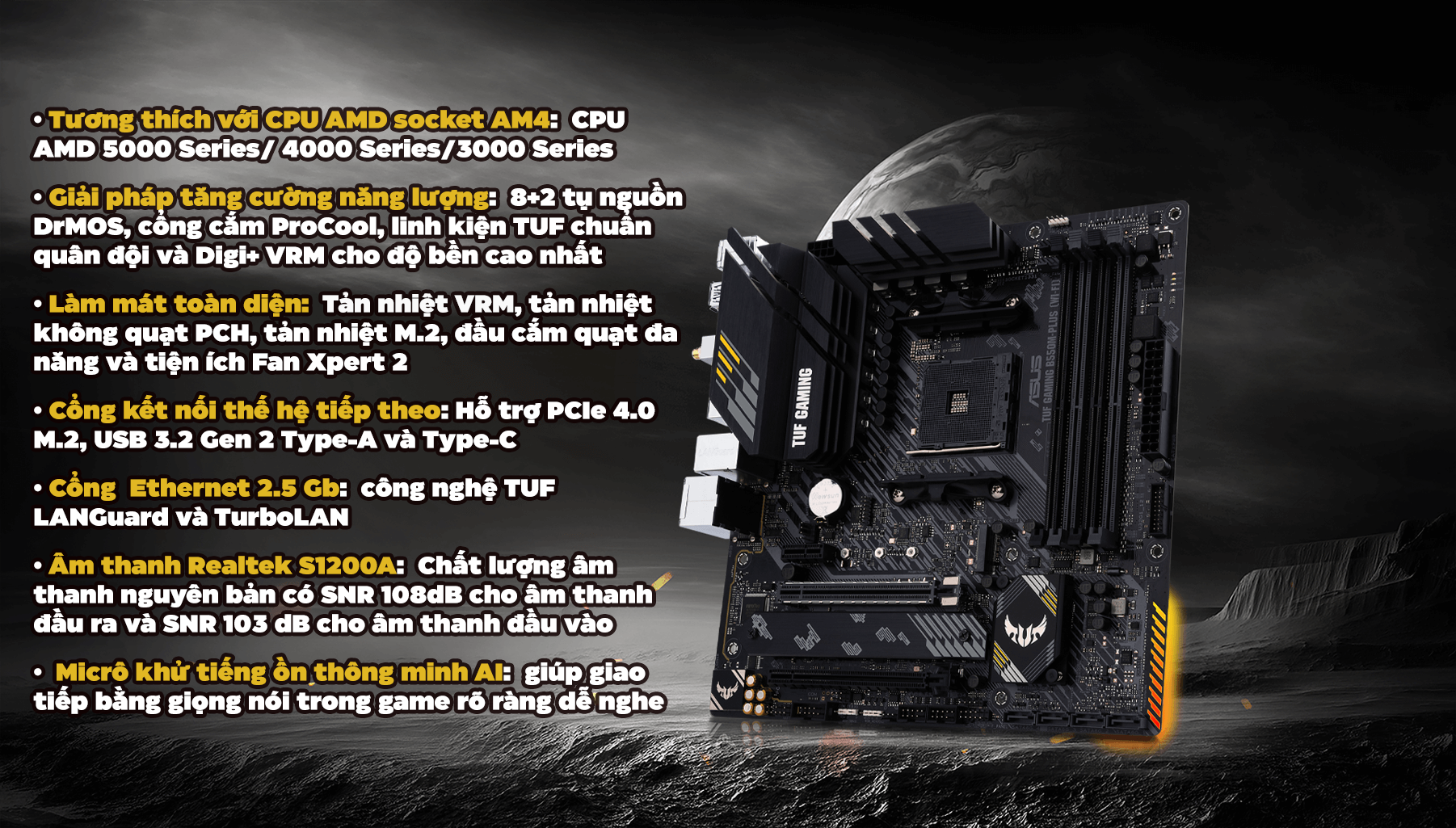 • Tương thích với CPU AMD socket AM4: CPU AMD 5000 Series/ 4000 Series/3000 Series

• Giải pháp tăng cường năng lượng: 8+2 tụ nguồn DrMOS, cổng cắm ProCool, linh kiện TUF chuẩn quân đội và Digi+ VRM cho độ bền cao nhất

• Làm mát toàn diện: Tản nhiệt VRM, tản nhiệt không quạt PCH, tản nhiệt M.2, đầu cắm quạt đa năng và tiện ích Fan Xpert 2

• Cổng kết nối thế hệ tiếp theo: Hỗ trợ PCIe 4.0 M.2, USB 3.2 Gen 2 Type-A và Type-C

• Cổng Ethernet 2.5 Gb: công nghệ TUF LANGuard và TurboLAN

• Âm thanh Realtek S1200A: Chất lượng âm thanh nguyên bản có SNR 108dB cho âm thanh đầu ra và SNR 103 dB cho âm thanh đầu vào

• Micrô khử tiếng ồn thông minh AI: giúp giao tiếp bằng giọng nói trong game rõ ràng dễ nghe

TUF GAMING
ASUS
TUF GAMING B550M-PLUS (WI-FI)