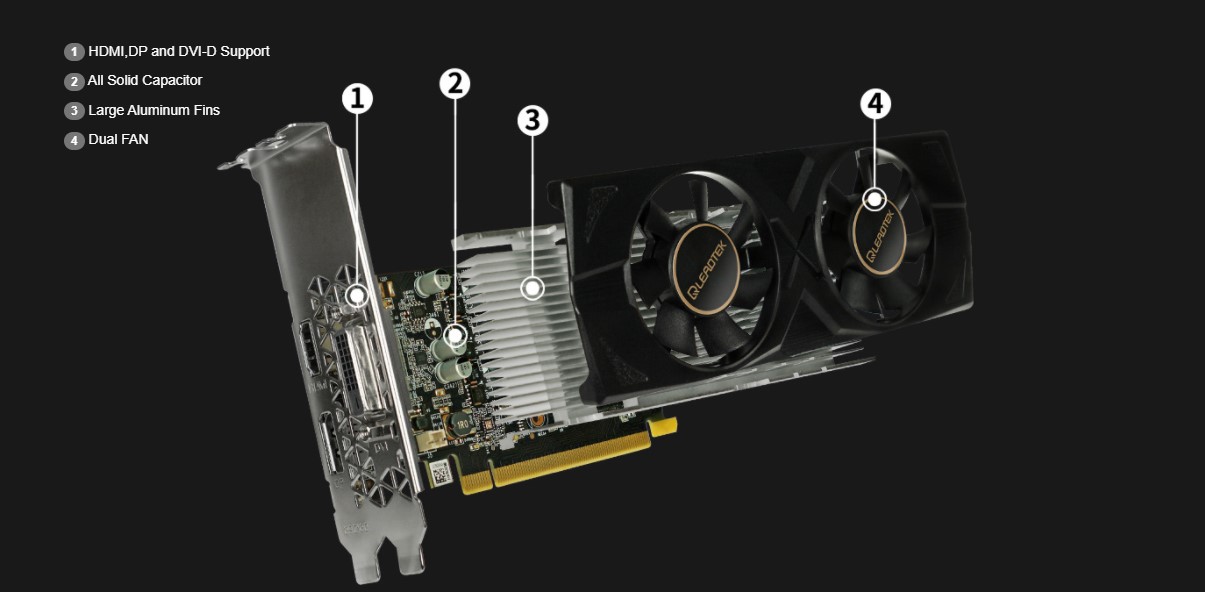 1 HDMI,DP and DVI-D Support
2 All Solid Capacitor
3 Large Aluminum Fins
4 Dual FAN

1
2
3
4

LEADTEK
LEADTEK