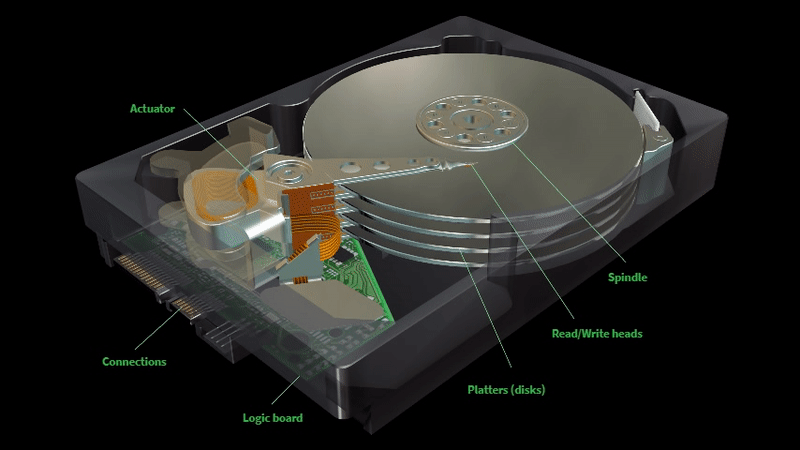 Actuator

Spindle

Read/Write heads

Connections

Platters (disks)

Logic board