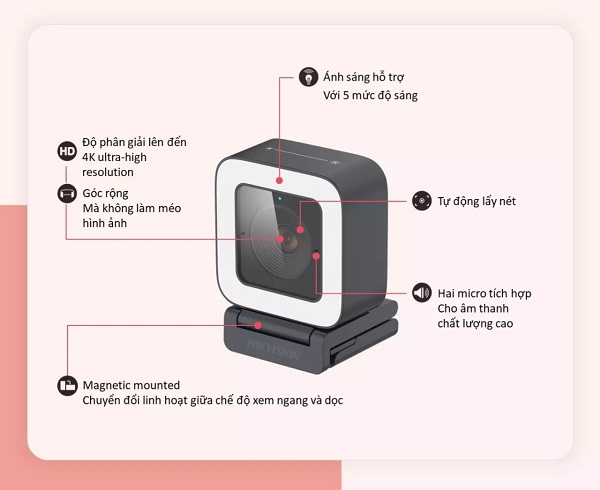 Ánh sáng hỗ trợ
Với 5 mức độ sáng

HD

Độ phân giải lên đến 4K ultra-high resolution

Góc rộng
Mà không làm méo hình ảnh

Tự động lấy nét

Hai micro tích hợp
Cho âm thanh chất lượng cao

HIKVISION

Magnetic mounted
Chuyển đổi linh hoạt giữa chế độ xem ngang và dọc